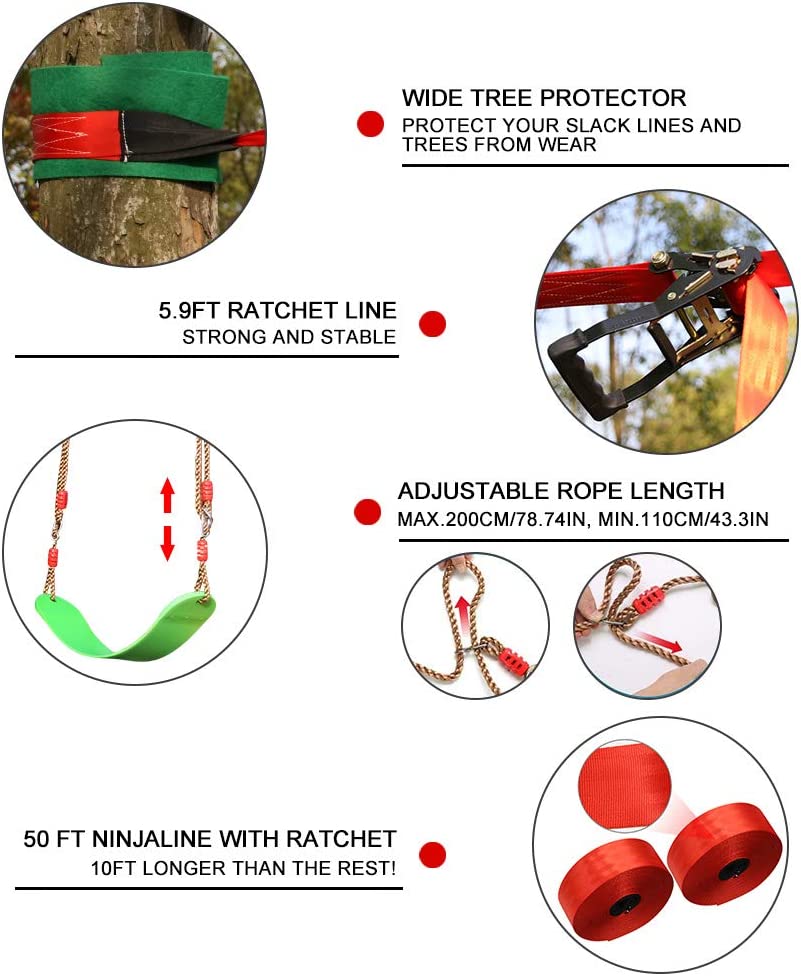 WIDE TREE PROTECTOR
PROTECT YOUR SLACK LINES AND TREES FROM WEAR

5.9FT RATCHET LINE
STRONG AND STABLE

ADJUSTABLE ROPE LENGTH
MAX.200CM/78.74IN, MIN.110CM/43.3IN

50 FT NINJALINE WITH RATCHET
10FT LONGER THAN THE REST!