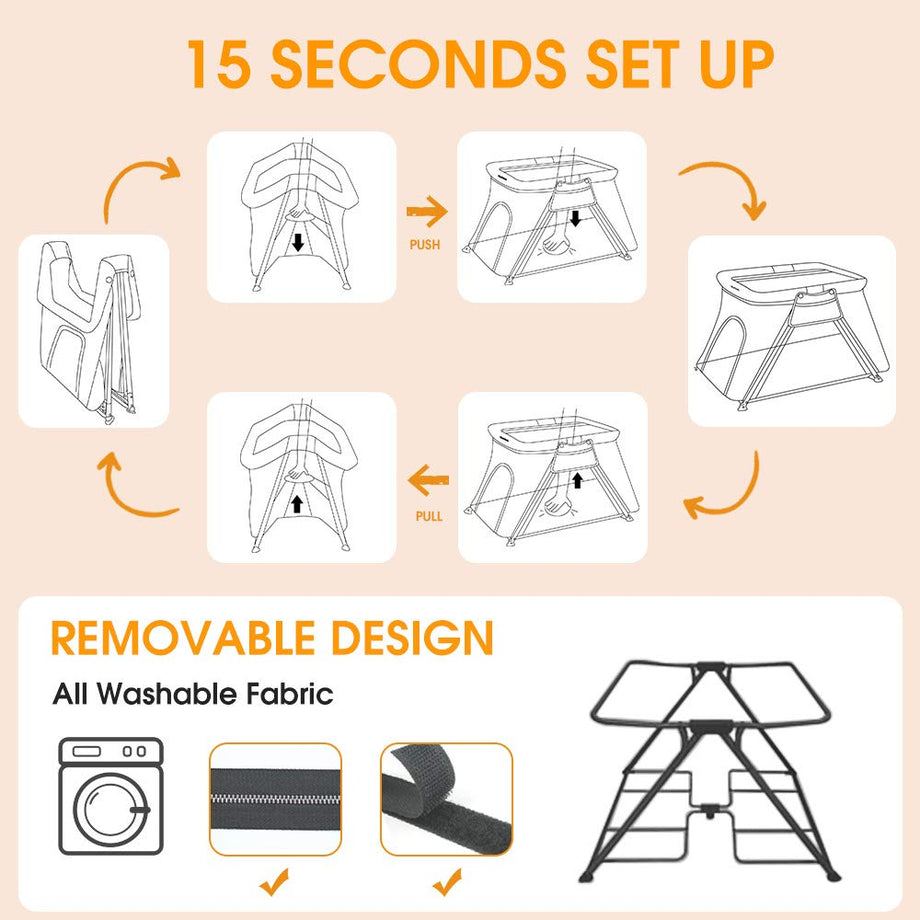 15 SECONDS SET UP

PUSH

PULL

REMOVABLE DESIGN

All Washable Fabric